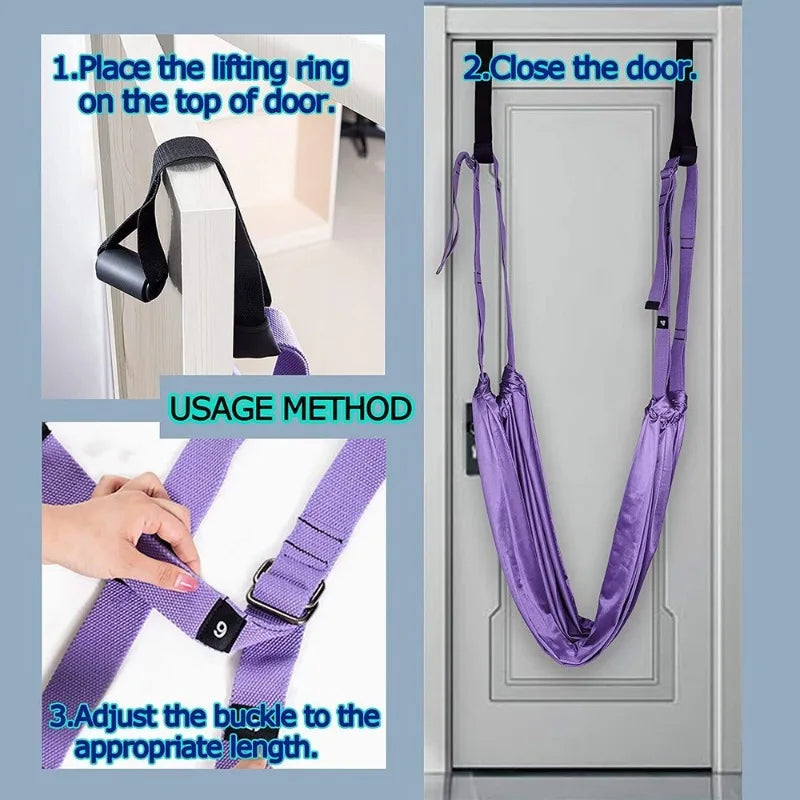 1.Place the lifting ring on the top of door.

2.Close the door.

USAGE METHOD

9

3.Adjust the buckle to the appropriate length.